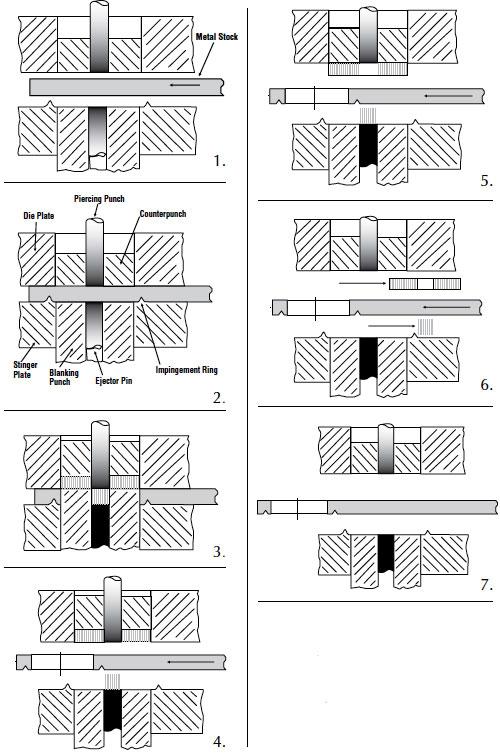 Metal Stock

1.

Piercing Punch
Die Plate
Counterpunch
Stinger Plate
Blanking Punch
Ejector Pin
Impingement Ring

2.

3.

4.

5.

6.

7.